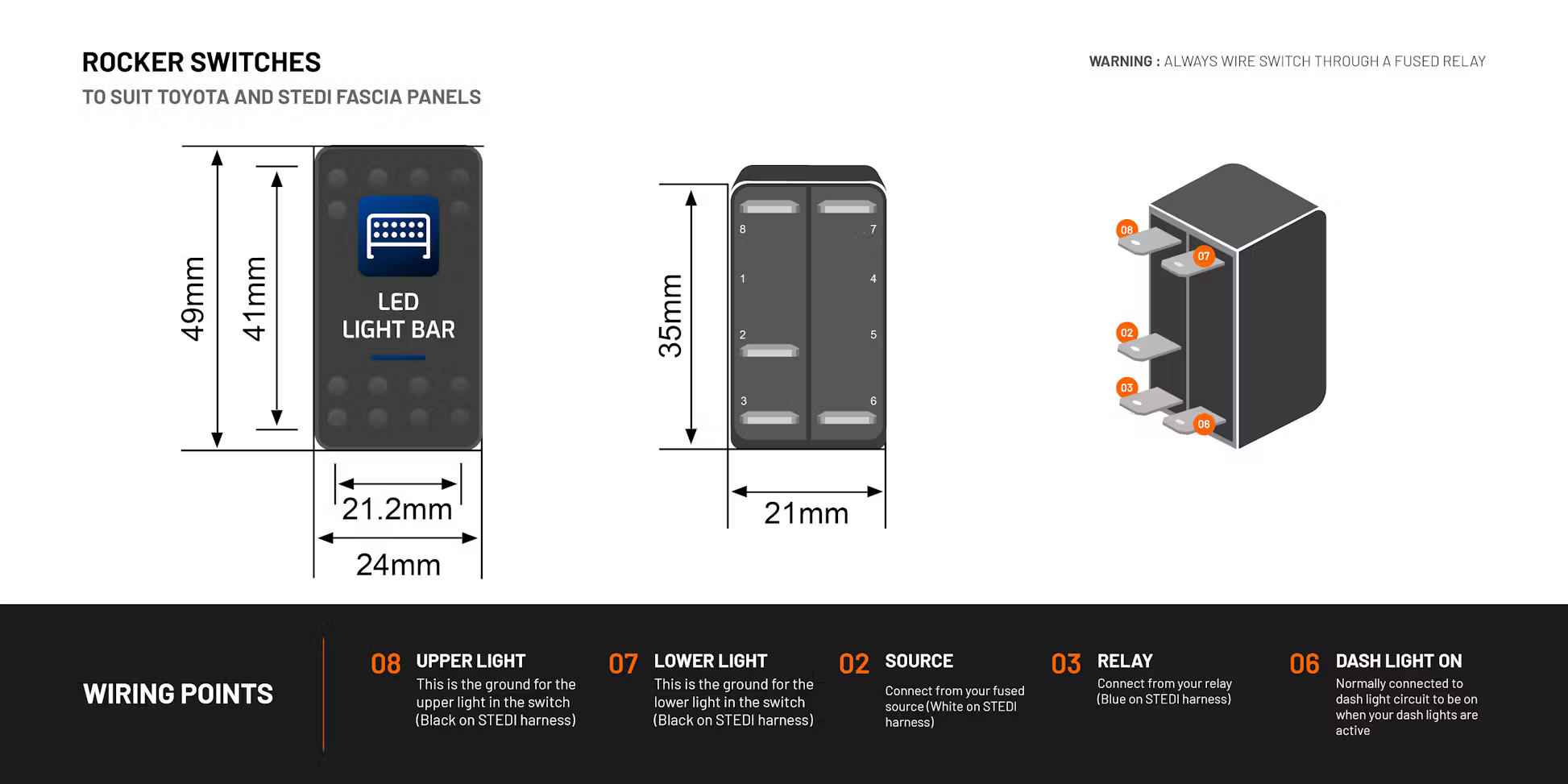 ROCKER SWITCHES
TO SUIT TOYOTA AND STEDI FASCIA PANELS

WARNING : ALWAYS WIRE SWITCH THROUGH A FUSED RELAY

49mm
41mm
LED
LIGHT BAR
21.2mm
24mm

35mm
8
7
1
4
2
5
3
6
21mm

08
07
02
03
06

WIRING POINTS

08 UPPER LIGHT
This is the ground for the upper light in the switch (Black on STEDI harness)

07 LOWER LIGHT
This is the ground for the lower light in the switch (Black on STEDI harness)

02 SOURCE
Connect from your fused source (White on STEDI harness)

03 RELAY
Connect from your relay (Blue on STEDI harness)

06 DASH LIGHT ON
Normally connected to dash light circuit to be on when your dash lights are active