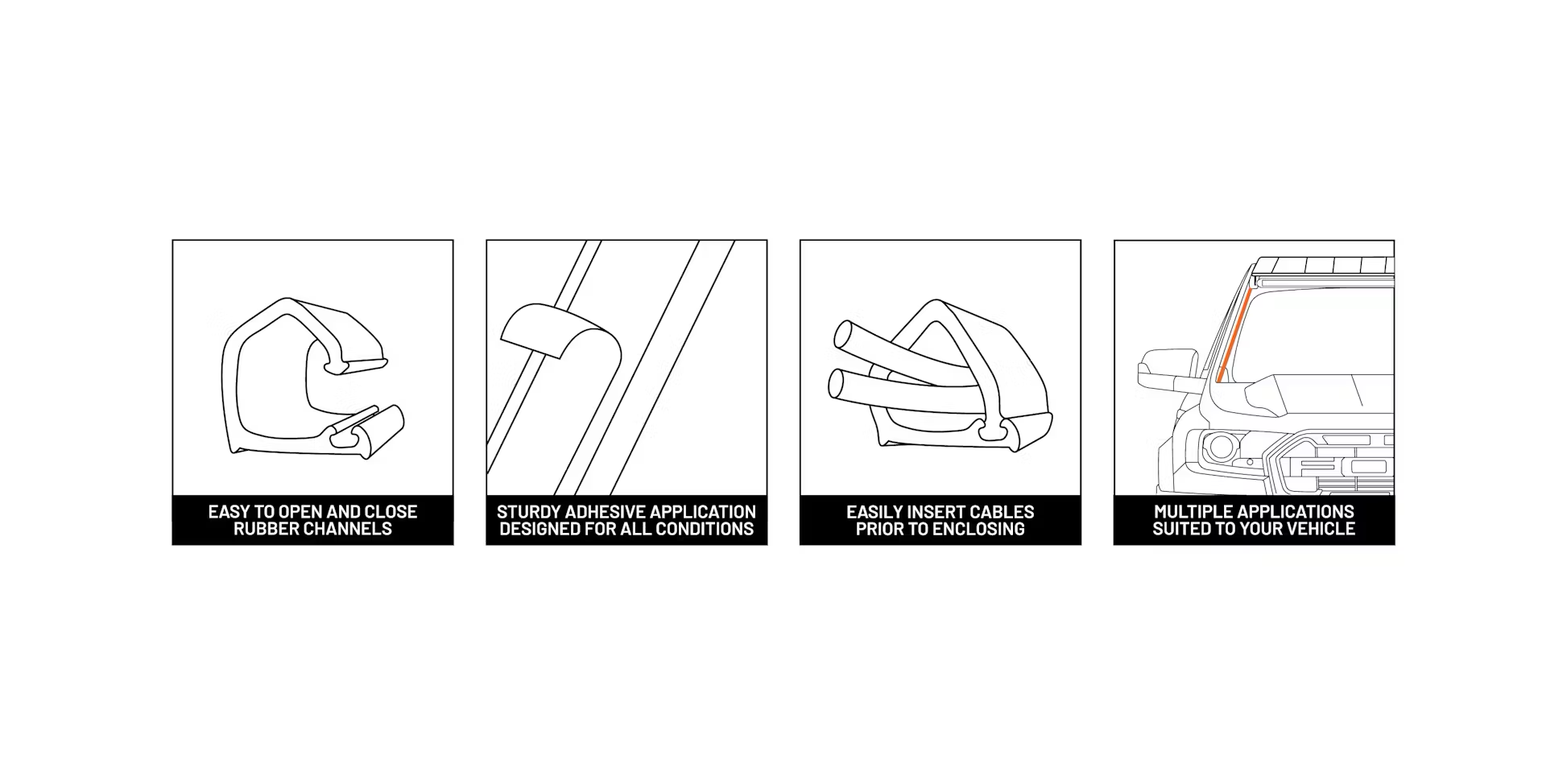 EASY TO OPEN AND CLOSE RUBBER CHANNELS

STURDY ADHESIVE APPLICATION DESIGNED FOR ALL CONDITIONS

EASILY INSERT CABLES PRIOR TO ENCLOSING

MULTIPLE APPLICATIONS SUITED TO YOUR VEHICLE