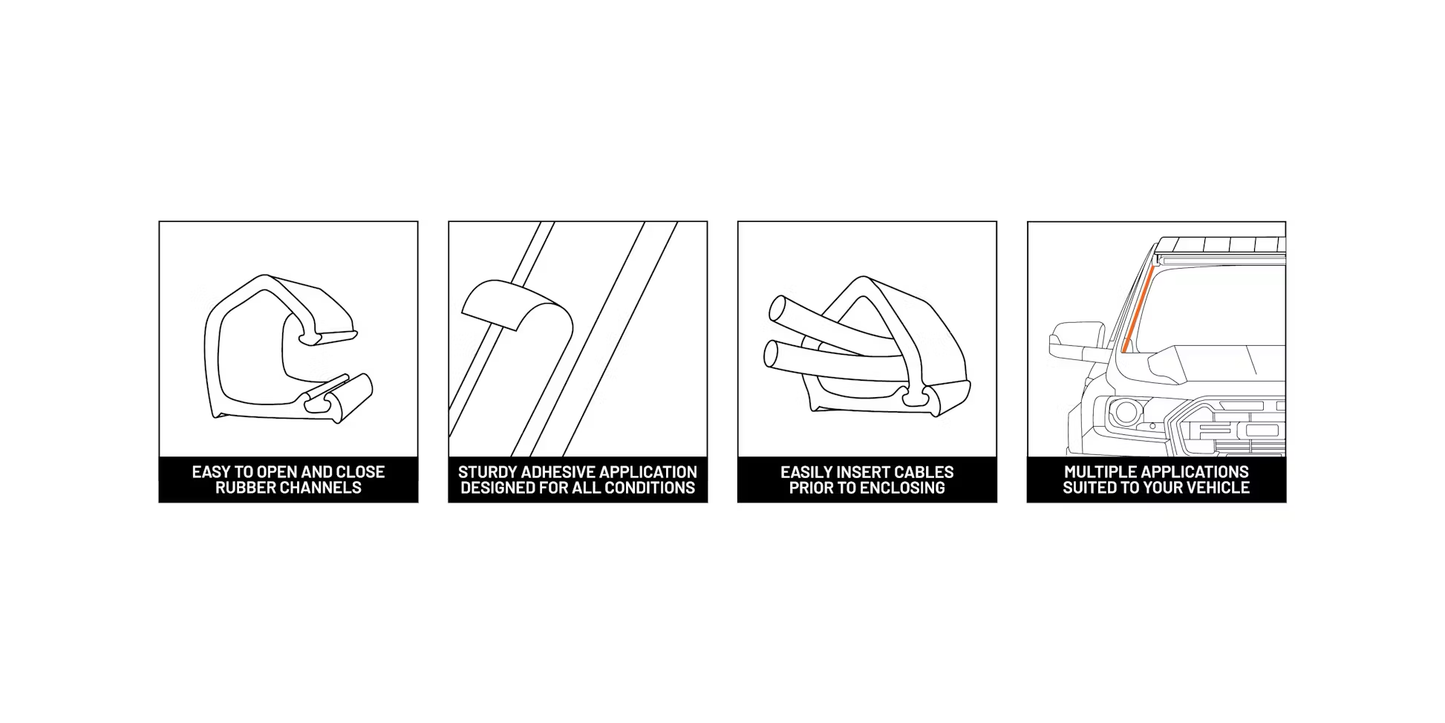 EASY TO OPEN AND CLOSE RUBBER CHANNELS

STURDY ADHESIVE APPLICATION DESIGNED FOR ALL CONDITIONS

EASILY INSERT CABLES PRIOR TO ENCLOSING

MULTIPLE APPLICATIONS SUITED TO YOUR VEHICLE